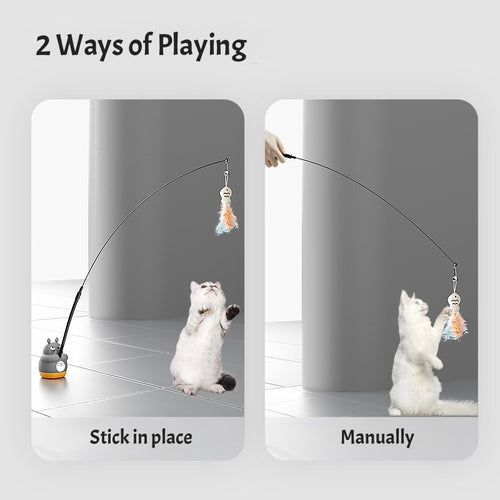 2 Ways of Playing

Stick in place

Manually