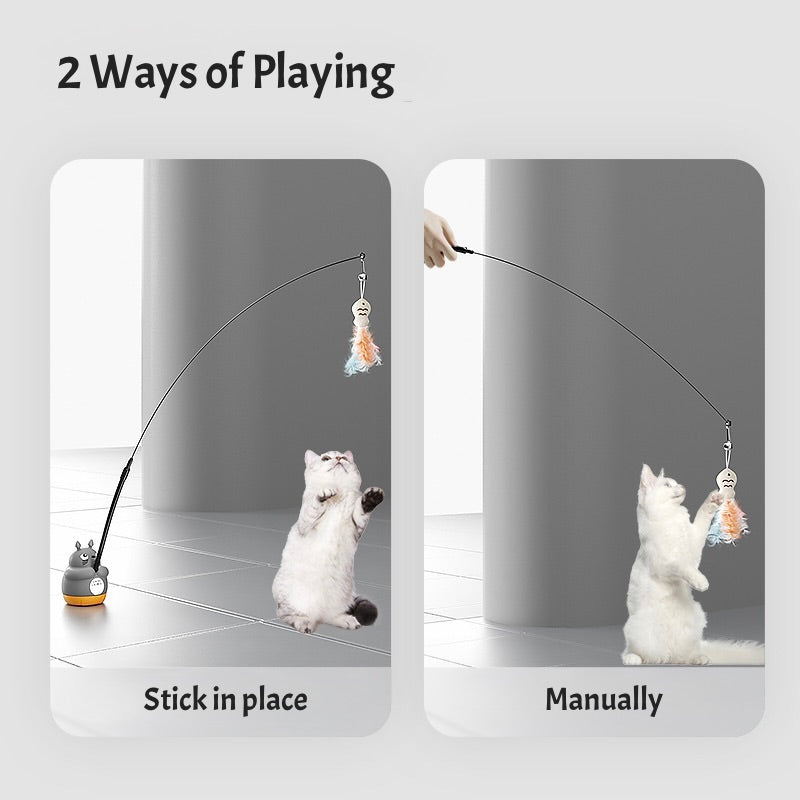 2 Ways of Playing

Stick in place

Manually